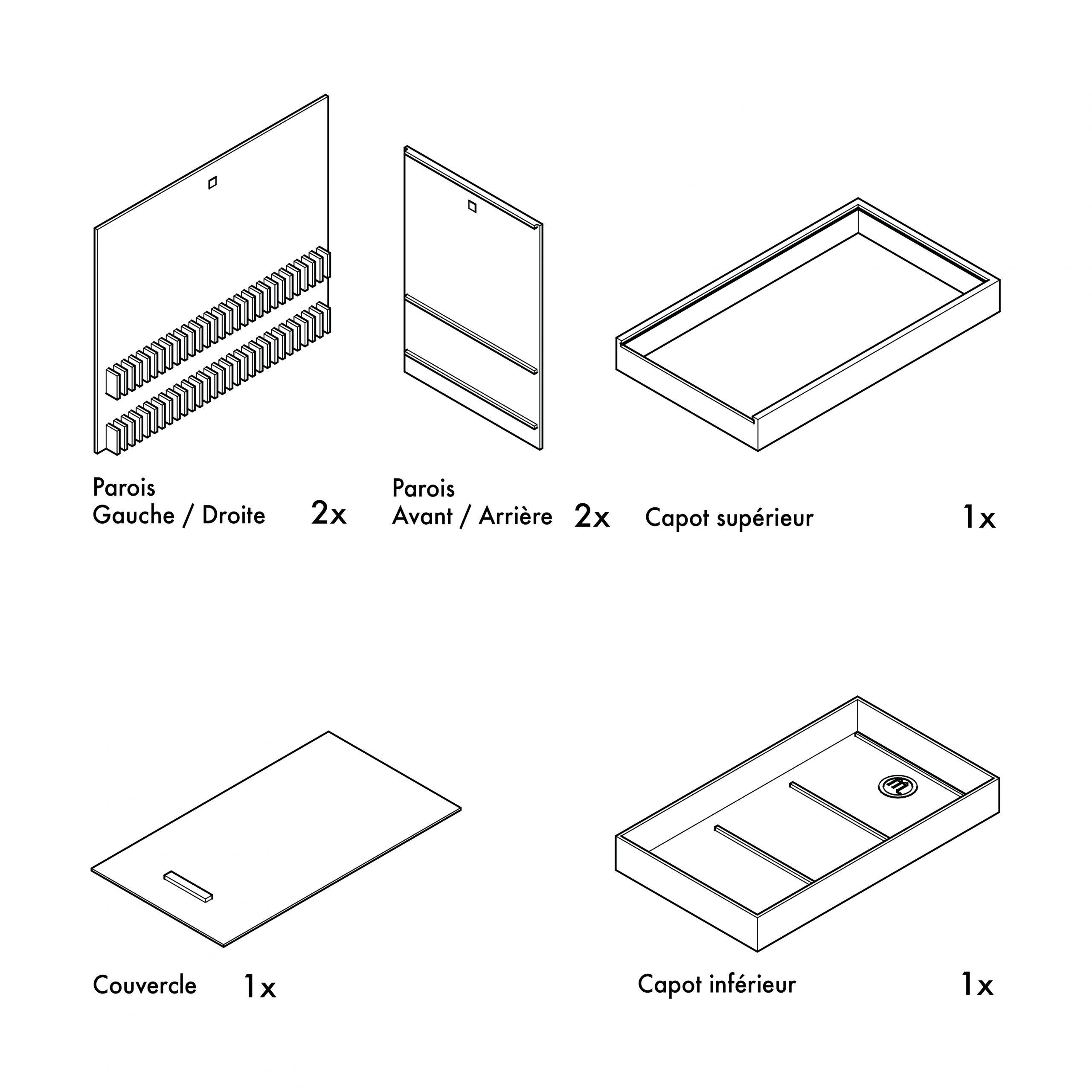 Parois
Gauche / Droite 2x

Parois
Avant / Arrière 2x

Capot supérieur 1x

Couvercle 1x

Capot inférieur 1x