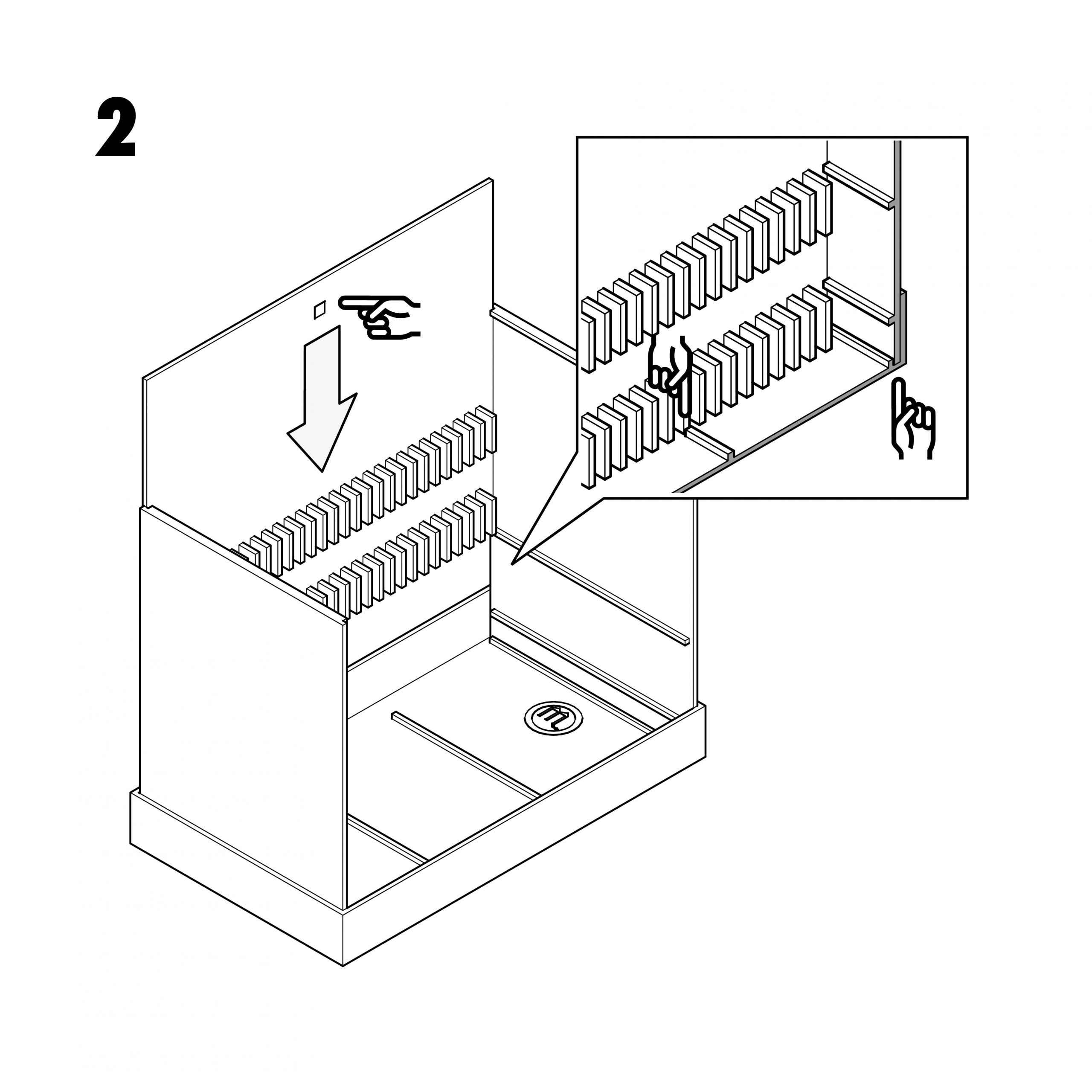 2